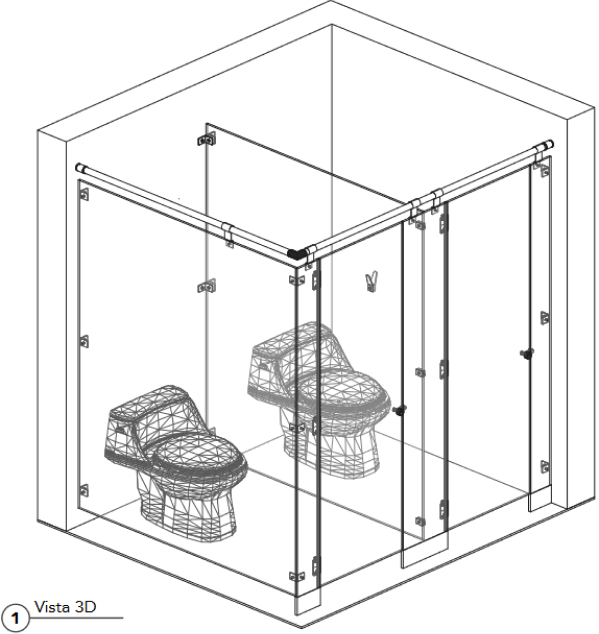 1 Vista 3D