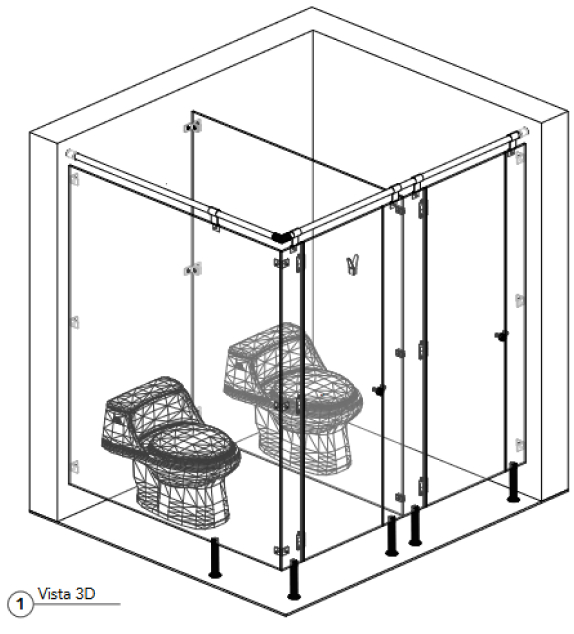 1 Vista 3D