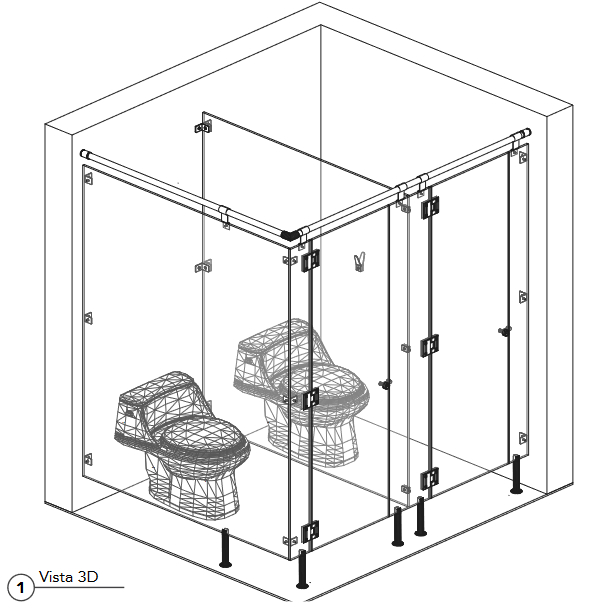 1 Vista 3D